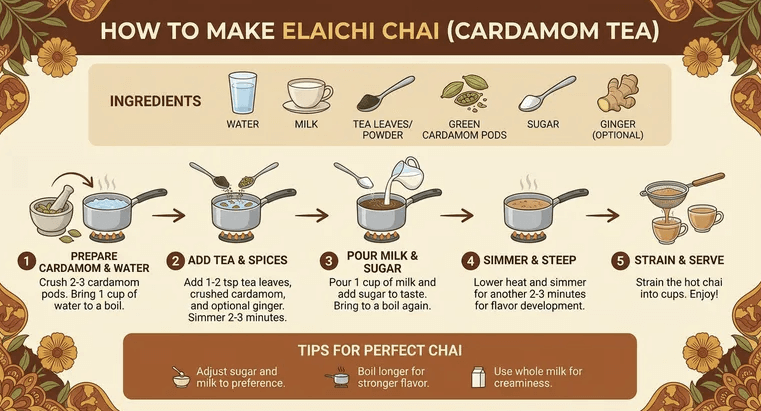 HOW TO MAKE ELAICHI CHAI (CARDAMOM TEA)

INGREDIENTS

WATER

MILK

TEA LEAVES/ POWDER

GREEN CARDAMOM PODS

SUGAR

GINGER (OPTIONAL)

1 PREPARE CARDAMOM & WATER
Crush 2-3 cardamom pods. Bring 1 cup of water to a boil.

2 ADD TEA & SPICES
Add 1-2 tsp tea leaves, crushed cardamom, and optional ginger. Simmer 2-3 minutes.

3 POUR MILK & SUGAR
Pour 1 cup of milk and add sugar to taste. Bring to a boil again.

4 SIMMER & STEEP
Lower heat and simmer for another 2-3 minutes for flavor development.

5 STRAIN & SERVE
Strain the hot chai into cups. Enjoy!

TIPS FOR PERFECT CHAI

Adjust sugar and milk to preference.

Boil longer for stronger flavor.

Use whole milk for creaminess.