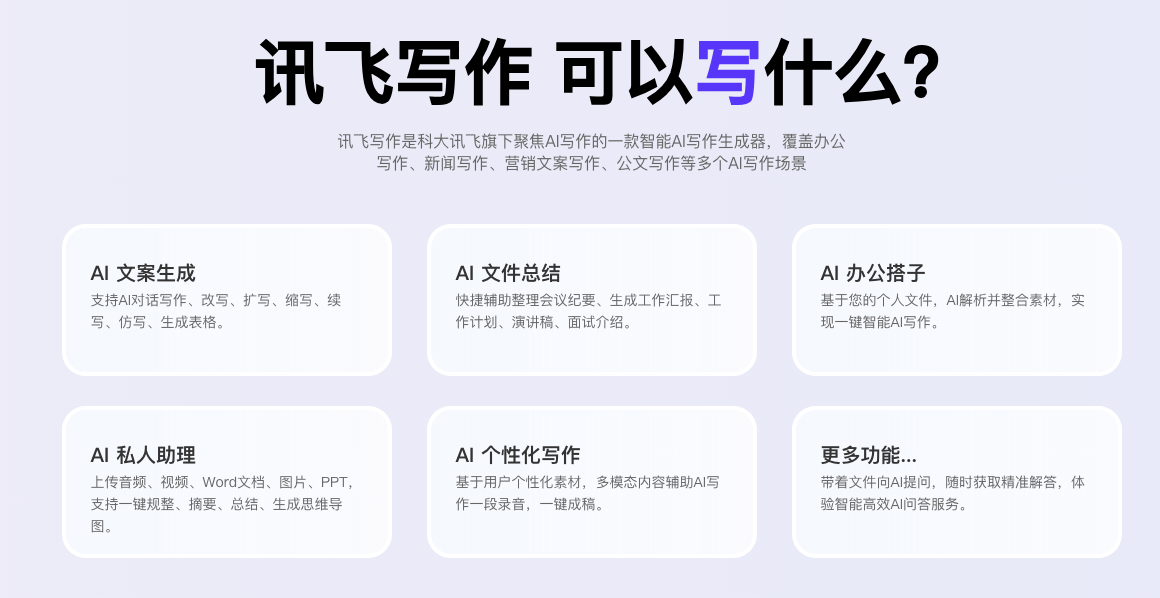 讯飞写作 可以写什么?

讯飞写作是科大讯飞旗下聚焦AI写作的一款智能AI写作生成器，覆盖办公写作、新闻写作、营销文案写作、公文写作等多个AI写作场景

AI 文案生成
支持AI对话写作、改写、扩写、缩写、续写、仿写、生成表格。

AI 文件总结
快捷辅助整理会议纪要、生成工作汇报、工作计划、演讲稿、面试介绍。

AI 办公搭子
基于您的个人文件，AI解析并整合素材，实现一键智能AI写作。

AI 私人助理
上传音频、视频、Word文档、图片、PPT，支持一键规整、摘要、总结、生成思维导图。

AI 个性化写作
基于用户个性化素材，多模态内容辅助AI写作一段录音，一键成稿。

更多功能...
带着文件向AI提问，随时获取精准解答，体验智能高效AI问答服务。